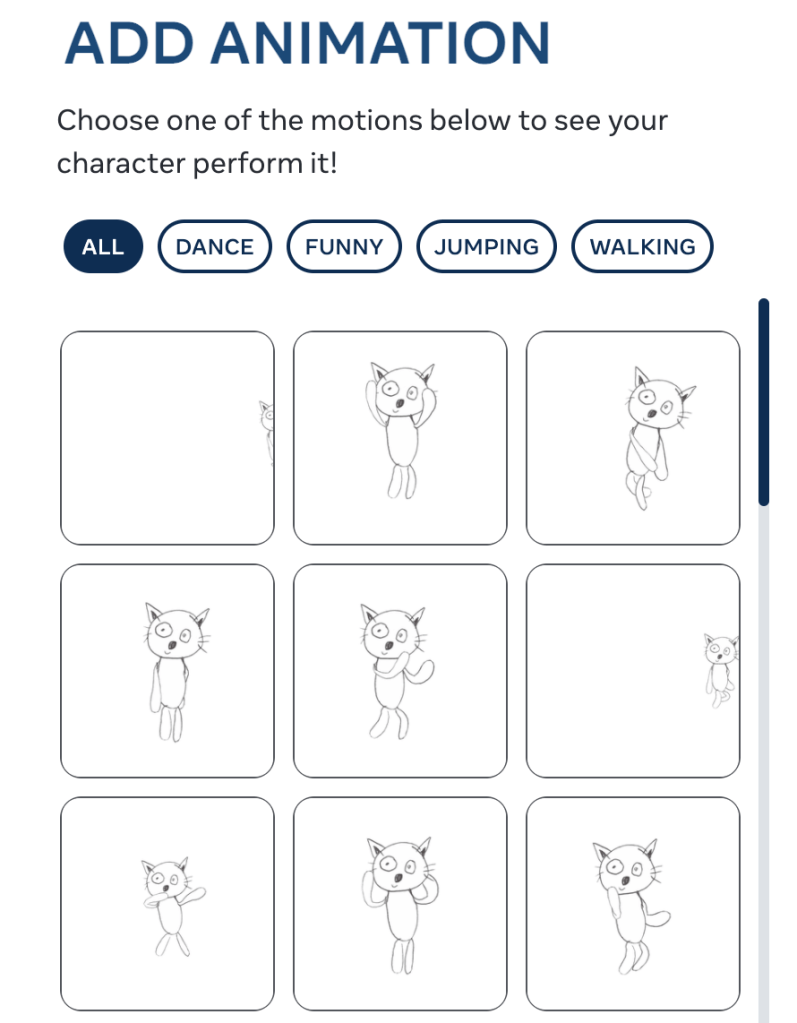 ADD ANIMATION

Choose one of the motions below to see your character perform it!

ALL DANCE FUNNY JUMPING WALKING