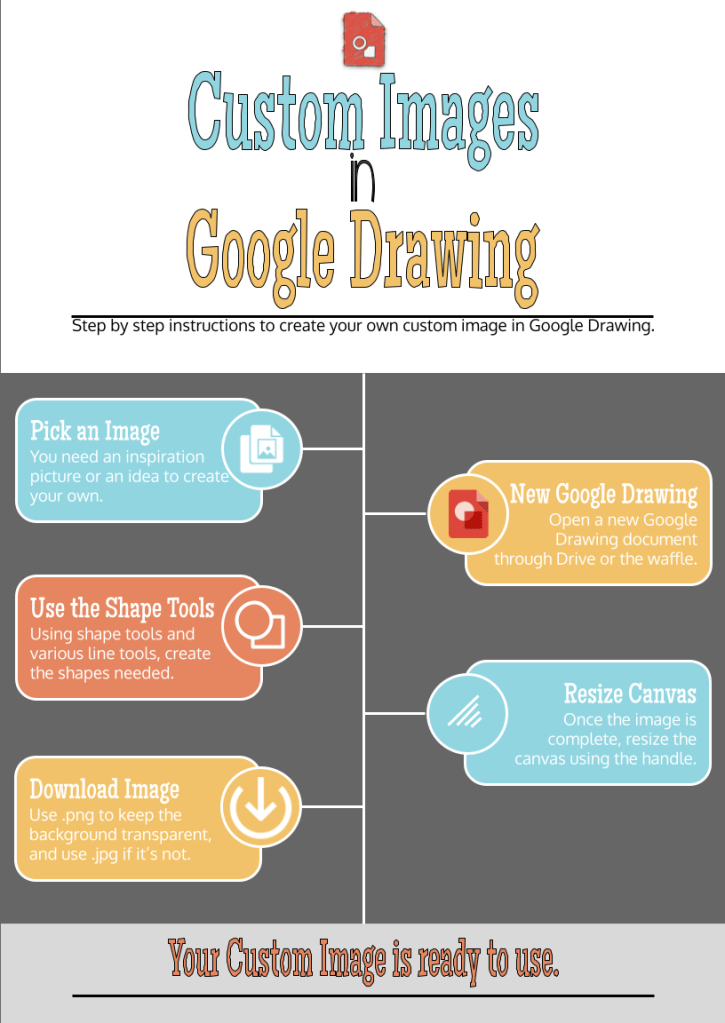 Custom Images
in
Google Drawing

Step by step instructions to create your own custom image in Google Drawing.

Pick an Image
You need an inspiration picture or an idea to create your own.

New Google Drawing
Open a new Google Drawing document through Drive or the waffle.

Use the Shape Tools
Using shape tools and various line tools, create the shapes needed.

Resize Canvas
Once the image is complete, resize the canvas using the handle.

Download Image
Use .png to keep the background transparent, and use .jpg if it's not.

Your Custom Image is ready to use.